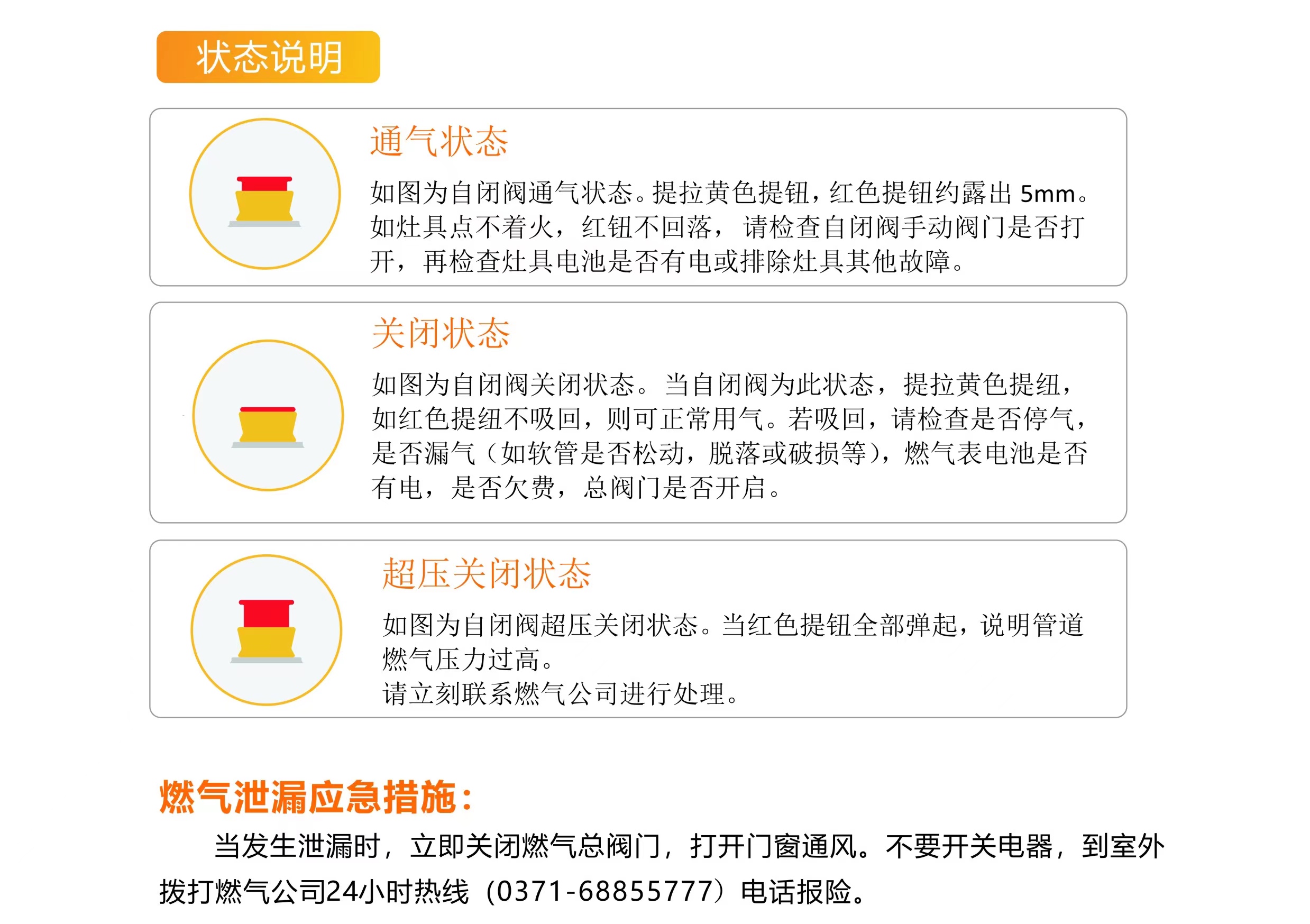 状态说明

通气状态

如图为自闭阀通气状态。提拉黄色提钮，红色提钮约露出5mm。如灶具点不着火，红钮不回落，请检查自闭阀手动阀门是否打开，再检查灶具电池是否有电或排除灶具其他故障。

关闭状态

如图为自闭阀关闭状态。当自闭阀为此状态，提拉黄色提纽，如红色提纽不吸回，则可正常用气。若吸回，请检查是否停气，是否漏气（如软管是否松动，脱落或破损等），燃气表电池是否有电，是否欠费，总阀门是否开启。

超压关闭状态

如图为自闭阀超压关闭状态。当红色提钮全部弹起，说明管道燃气压力过高。
请立刻联系燃气公司进行处理。

燃气泄漏应急措施：

当发生泄漏时，立即关闭燃气总阀门，打开门窗通风。不要开关电器，到室外拨打燃气公司24小时热线（0371-68855777）电话报险。